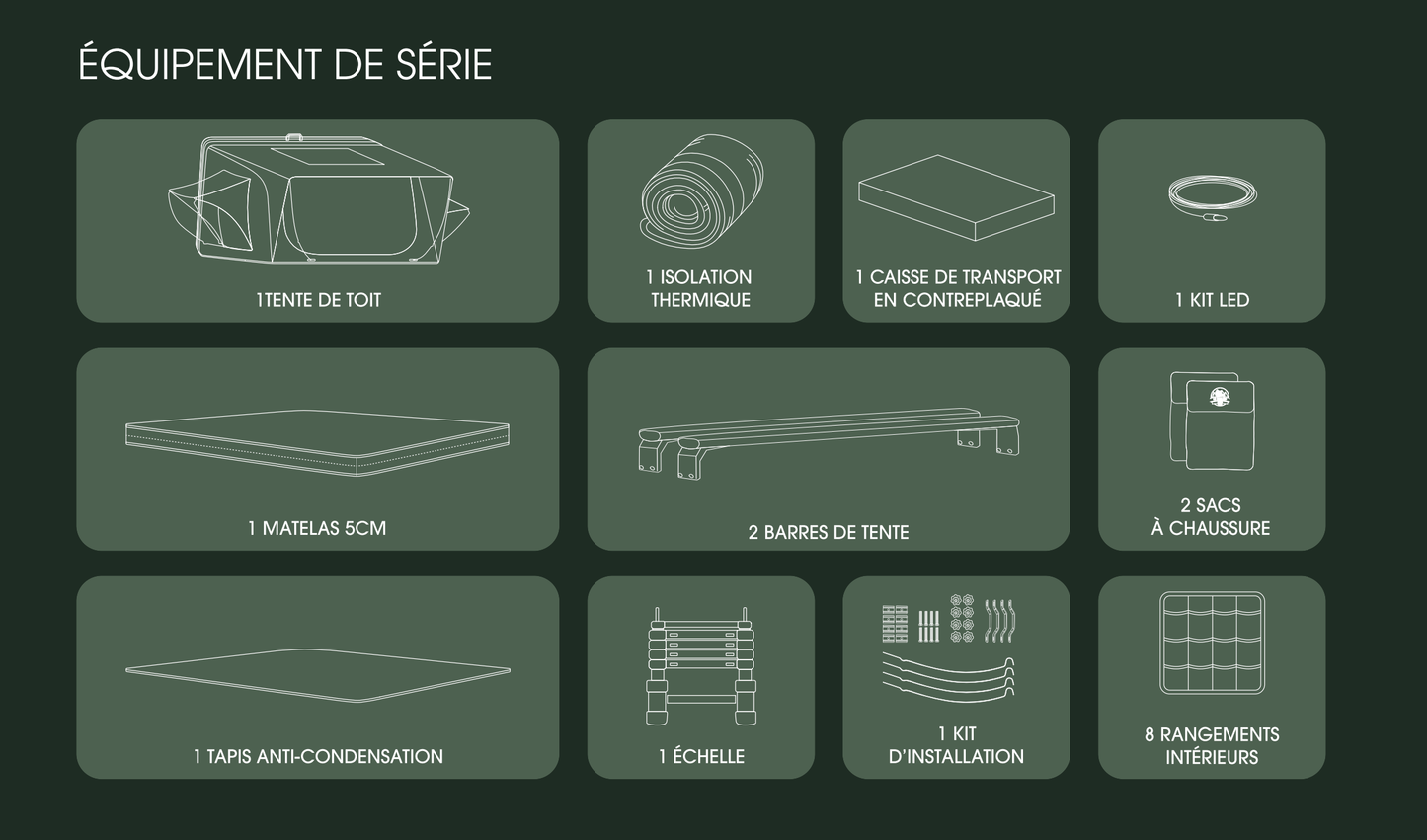 ÉQUIPEMENT DE SÉRIE

1TENTE DE TOIT

1 ISOLATION THERMIQUE

1 CAISSE DE TRANSPORT EN CONTREPLAQUÉ

1 KIT LED

1 MATELAS 5CM

2 BARRES DE TENTE

2 SACS À CHAUSSURE

1 TAPIS ANTI-CONDENSATION

1 ÉCHELLE

1 KIT D'INSTALLATION

8 RANGEMENTS INTÉRIEURS